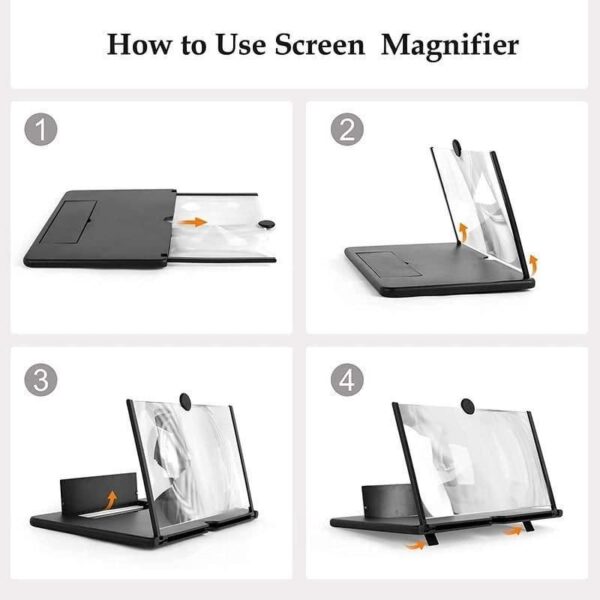 How to Use Screen Magnifier

1

2

3

4